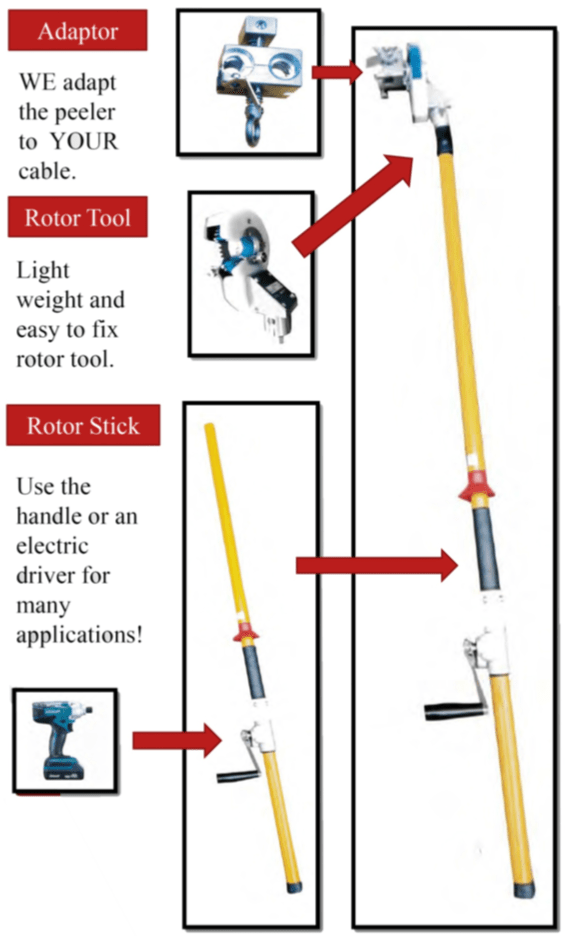 Adaptor

WE adapt the peeler to YOUR cable.

Rotor Tool

Light weight and easy to fix rotor tool.

Rotor Stick

Use the handle or an electric driver for many applications!